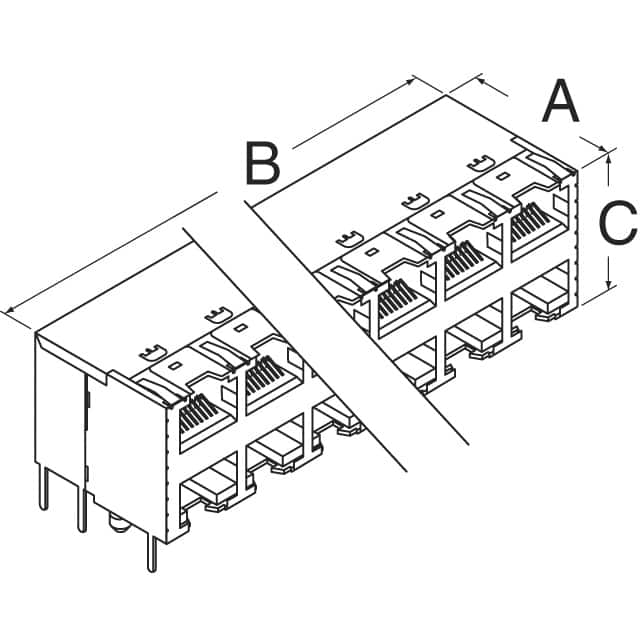 A
B
C